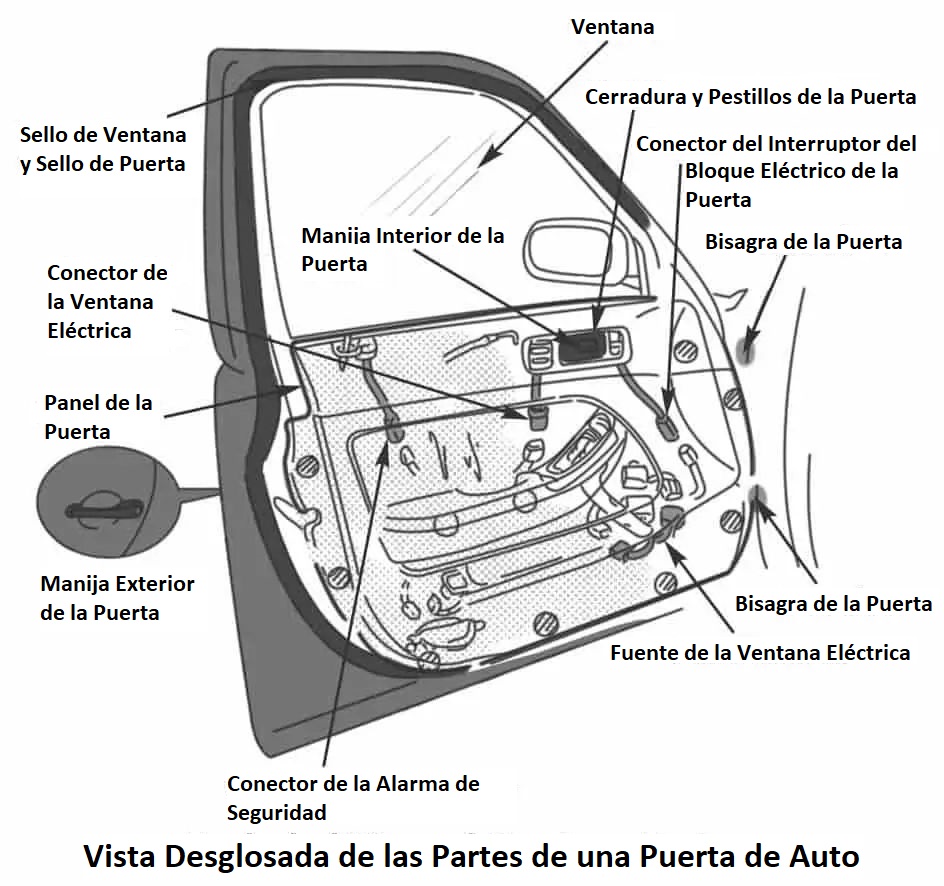 Ventana

Cerradura y Pestillos de la Puerta

Sello de Ventana y Sello de Puerta

Conector del Interruptor del Bloque Eléctrico de la Puerta

Manija Interior de la Puerta

Bisagra de la Puerta

Conector de la Ventana Eléctrica

Panel de la Puerta

Manija Exterior de la Puerta

Bisagra de la Puerta

Fuente de la Ventana Eléctrica

Conector de la Alarma de Seguridad

Vista Desglosada de las Partes de una Puerta de Auto