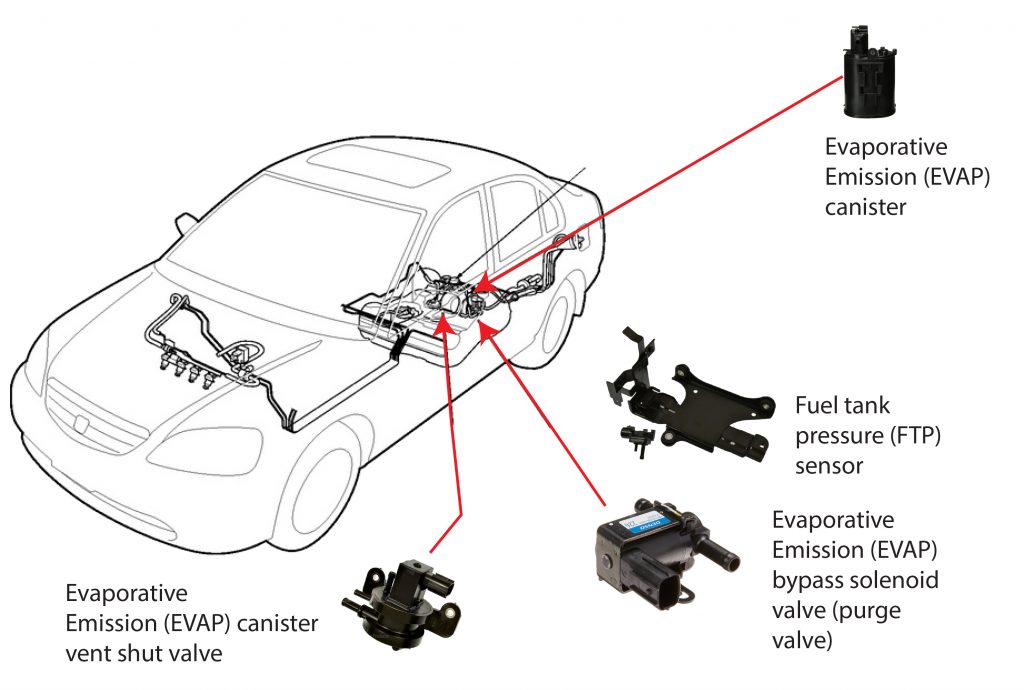 Evaporative Emission (EVAP) canister

Fuel tank pressure (FTP) sensor

Evaporative Emission (EVAP) bypass solenoid valve (purge valve)

Evaporative Emission (EVAP) canister vent shut valve